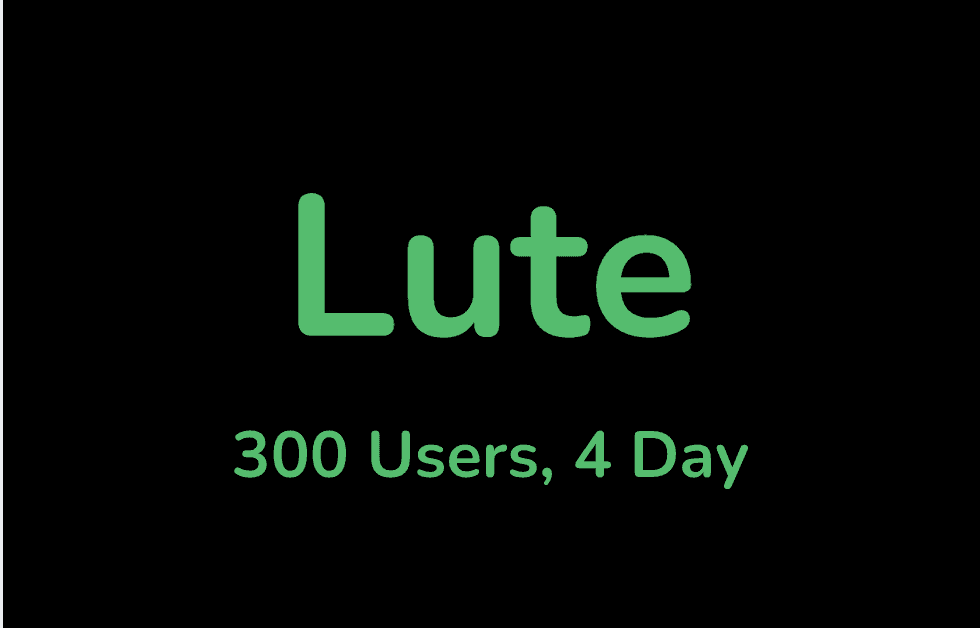 Lute

300 Users, 4 Day